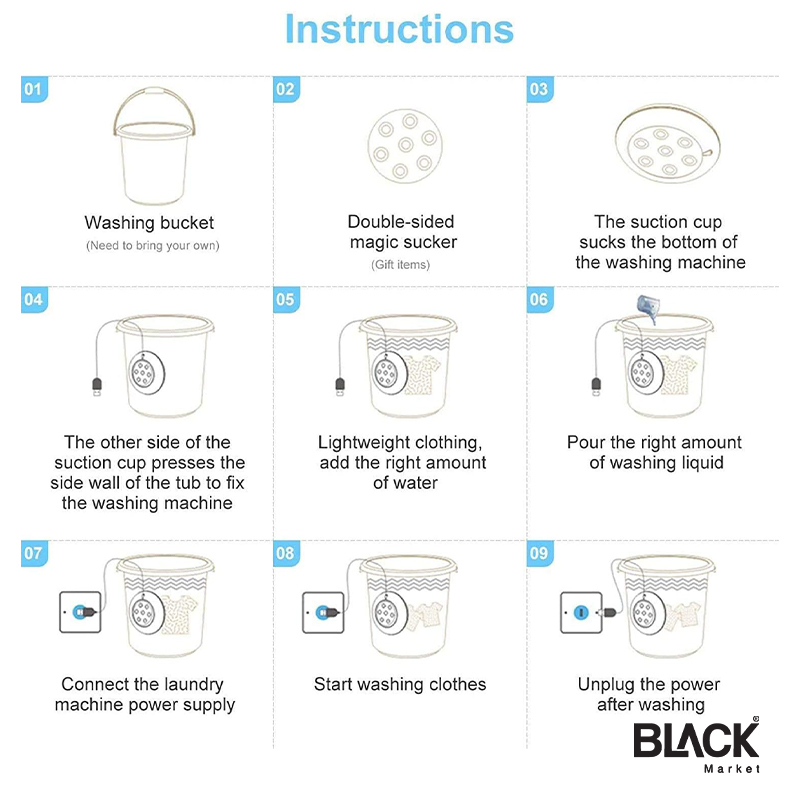 Instructions

01

Washing bucket
(Need to bring your own)

02

Double-sided magic sucker
(Gift items)

03

The suction cup sucks the bottom of the washing machine

04

The other side of the suction cup presses the side wall of the tub to fix the washing machine

05

Lightweight clothing, add the right amount of water

06

Pour the right amount of washing liquid

07

Connect the laundry machine power supply

08

Start washing clothes

09

Unplug the power after washing

BLACK Market