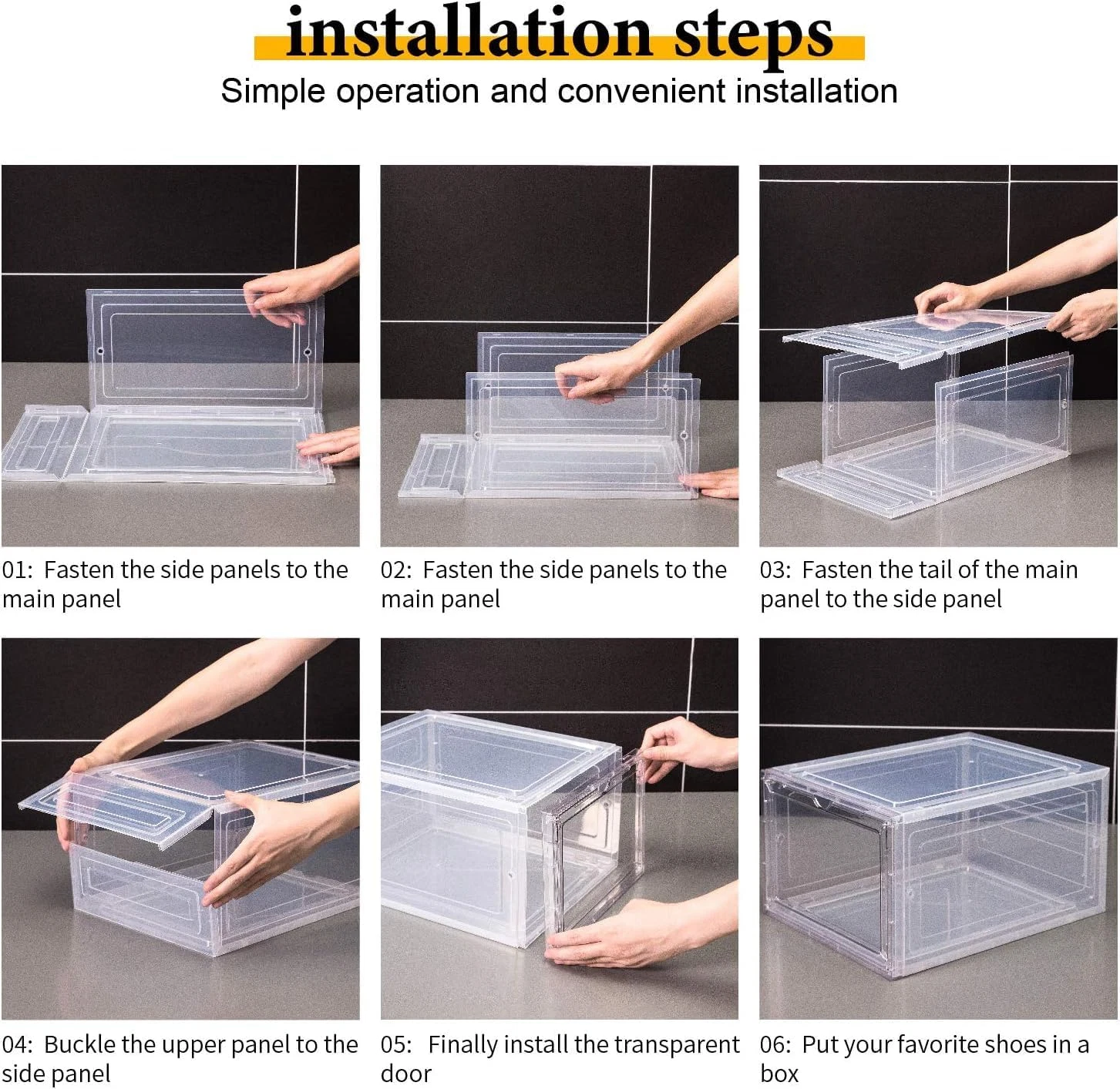 installation steps

Simple operation and convenient installation

01: Fasten the side panels to the main panel

02: Fasten the side panels to the main panel

03: Fasten the tail of the main panel to the side panel

04: Buckle the upper panel to the side panel

05: Finally install the transparent door

06: Put your favorite shoes in a box